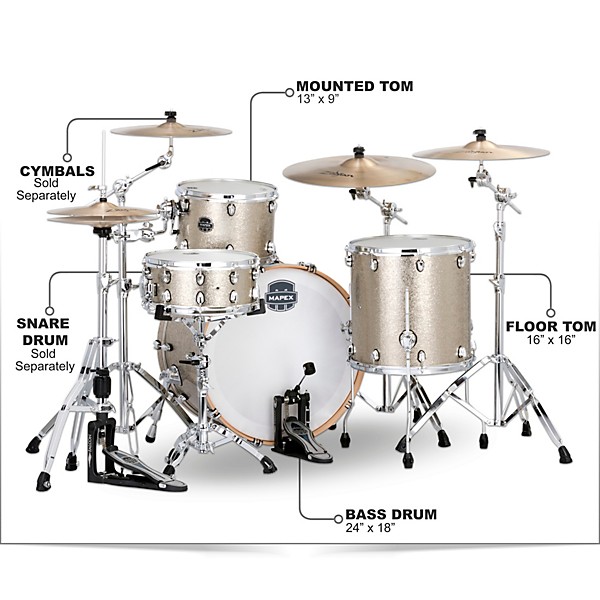 MOUNTED TOM
13" x 9"

CYMBALS
Sold
Separately

SNARE
DRUM
Sold
Separately

MAPEX

FLOOR TOM
16" x 16"

BASS DRUM
24" x 18"