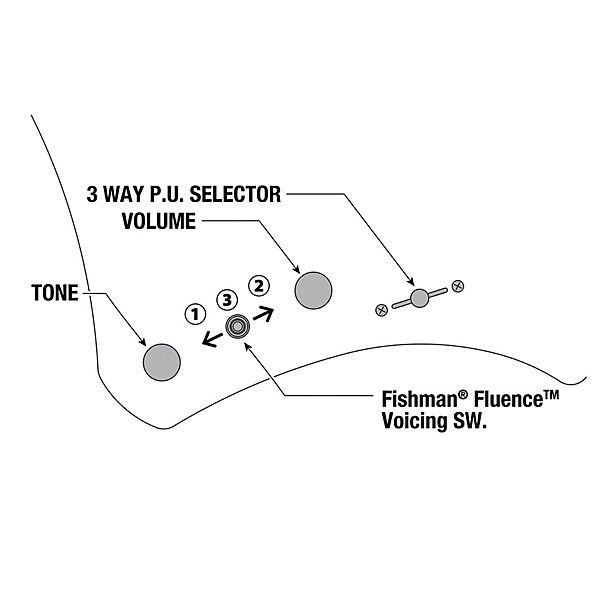 3 WAY P.U. SELECTOR

VOLUME

TONE

1

3

2

Fishman® Fluence™ Voicing SW.